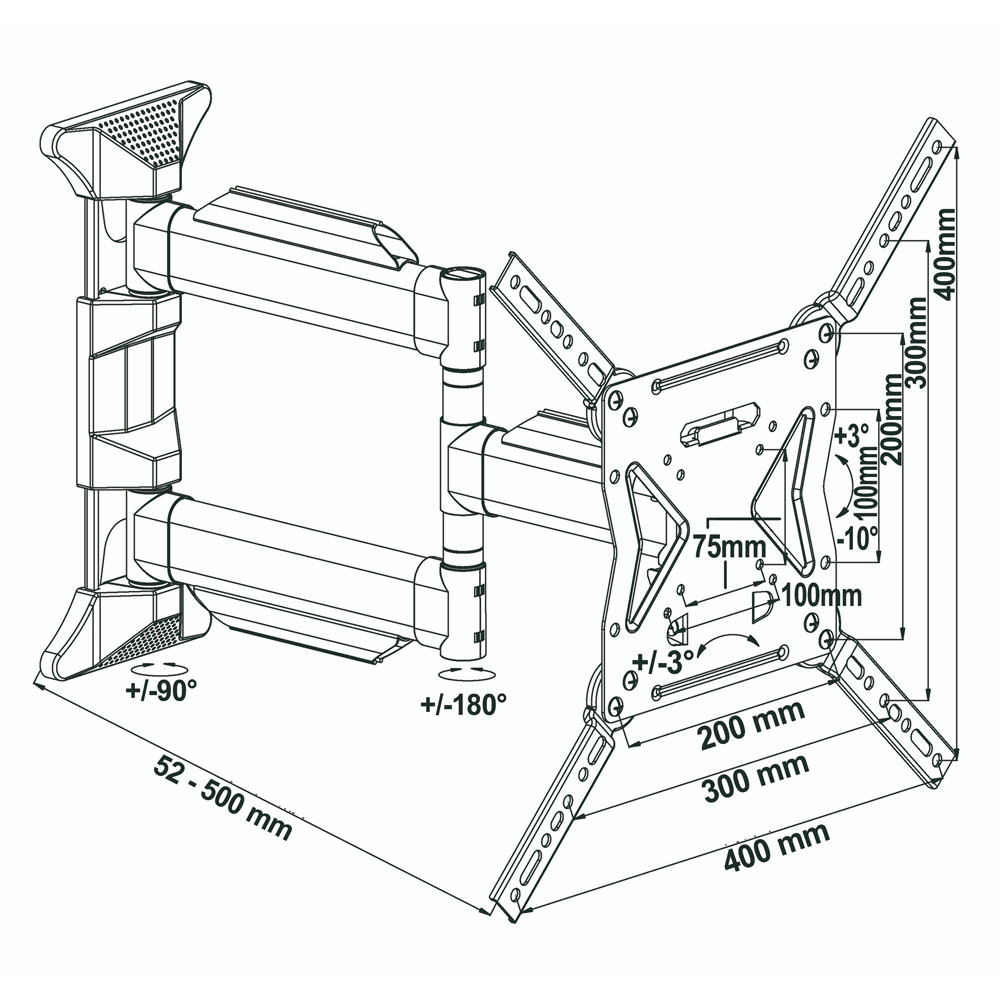 400mm
300mm
200mm
+3°
100mm
-10°
75mm
100mm
+/-3°
+/-90°
+/-180°
200 mm
300 mm
400 mm
52 - 500 mm